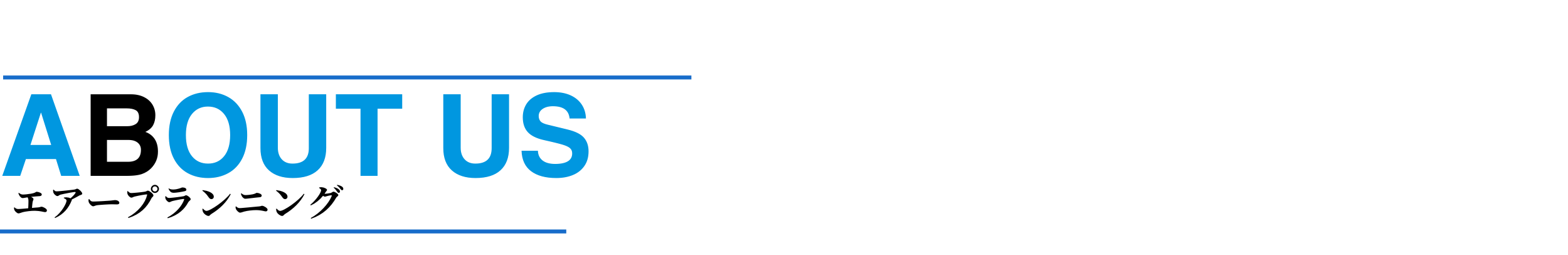 ABOUT US
エアープランニング